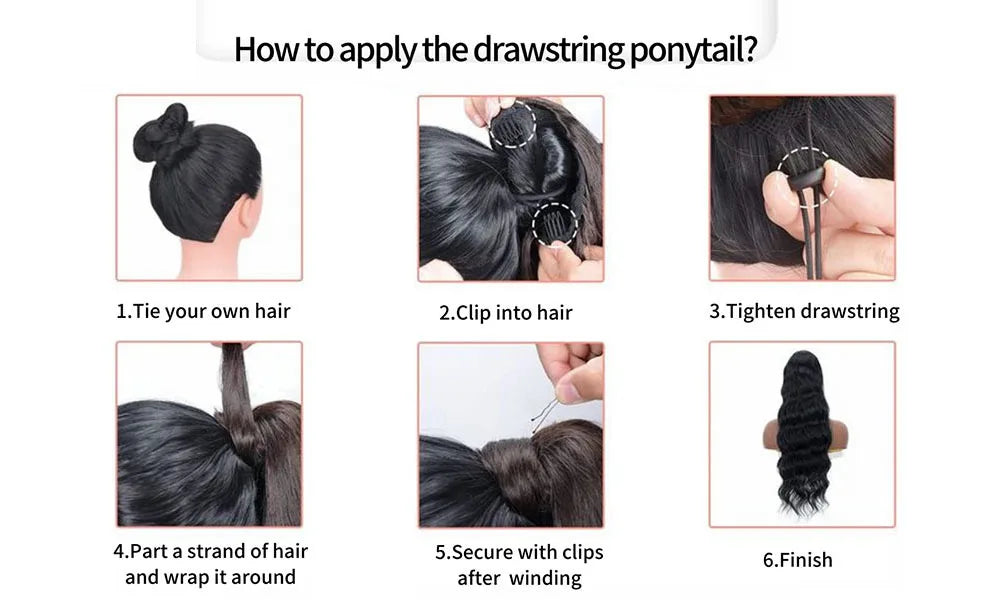 How to apply the drawstring ponytail?

1.Tie your own hair

2.Clip into hair

3.Tighten drawstring

4.Part a strand of hair and wrap it around

5.Secure with clips after winding

6.Finish